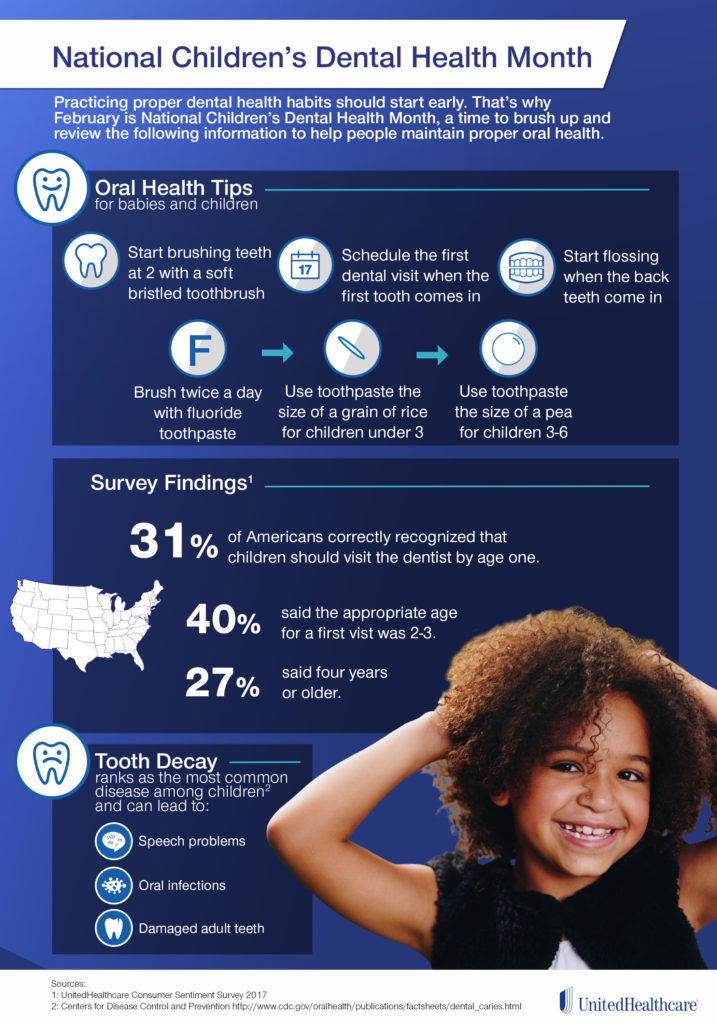 National Children's Dental Health Month

Practicing proper dental health habits should start early. That's why February is National Children's Dental Health Month, a time to brush up and review the following information to help people maintain proper oral health.

Oral Health Tips
for babies and children

Start brushing teeth at 2 with a soft bristled toothbrush

17

Schedule the first dental visit when the first tooth comes in

Start flossing when the back teeth come in

F

Brush twice a day with fluoride toothpaste

Use toothpaste the size of a grain of rice for children under 3

Use toothpaste the size of a pea for children 3-6

Survey Findings$^1$

31% of Americans correctly recognized that children should visit the dentist by age one.

40% said the appropriate age for a first vist was 2-3.

27% said four years or older.

Tooth Decay
ranks as the most common disease among children$^2$ and can lead to:

Speech problems

Oral infections

Damaged adult teeth

Sources:
1: UnitedHealthcare Consumer Sentiment Survey 2017
2: Centers for Disease Control and Prevention http://www.cdc.gov/oralhealth/publications/factsheets/dental_caries.html

UnitedHealthcare